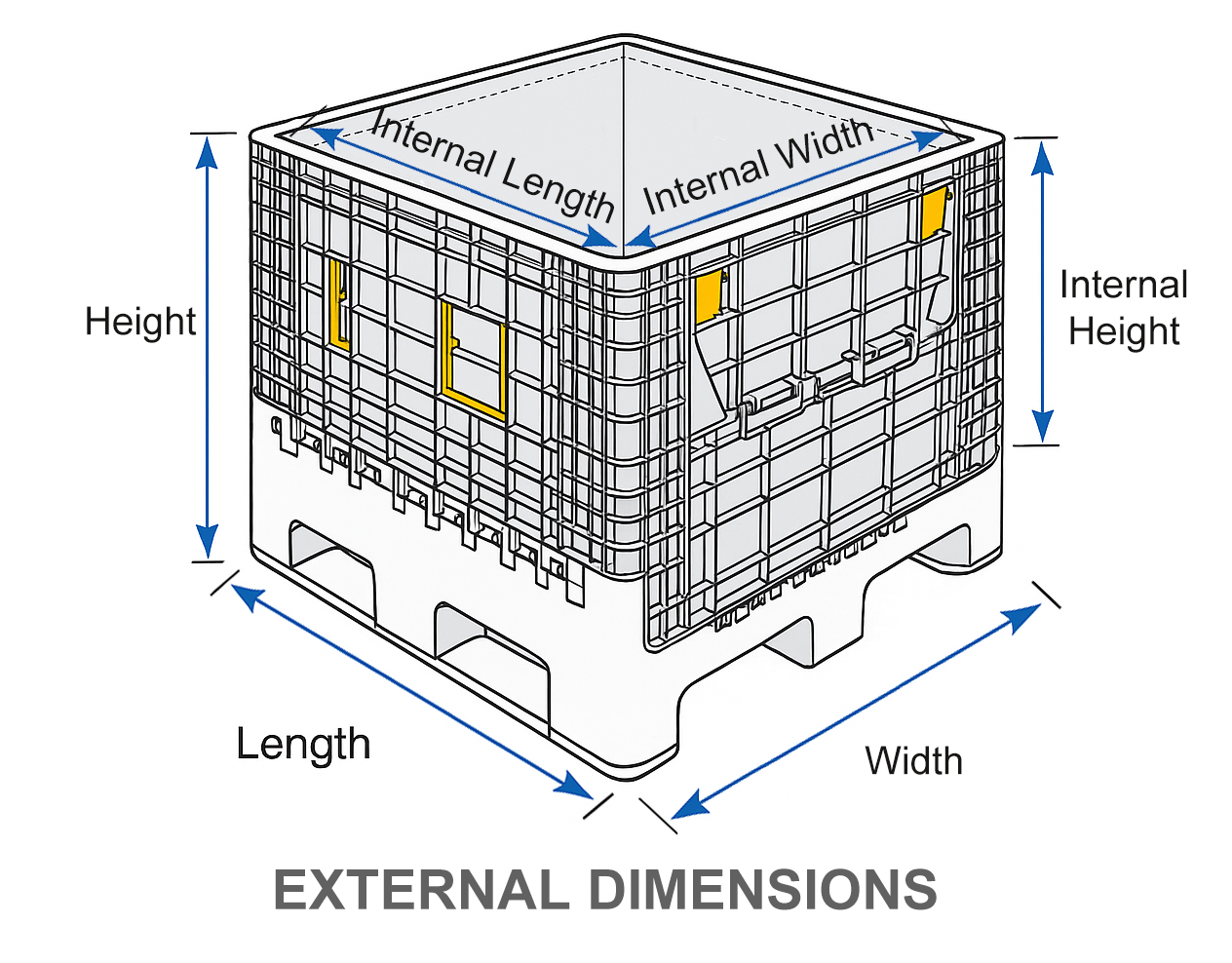 Internal Length
Internal Width
Height
Internal Height
Length
Width
EXTERNAL DIMENSIONS